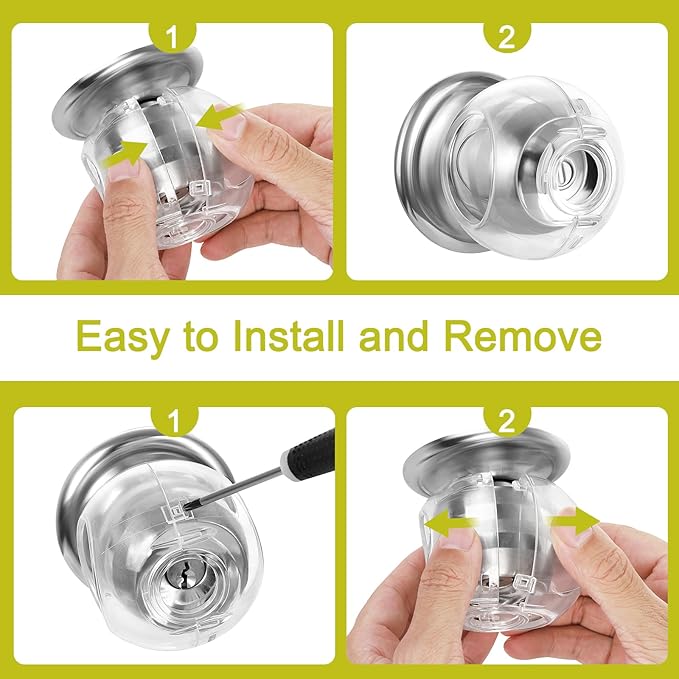 1

2

Easy to Install and Remove

1

2