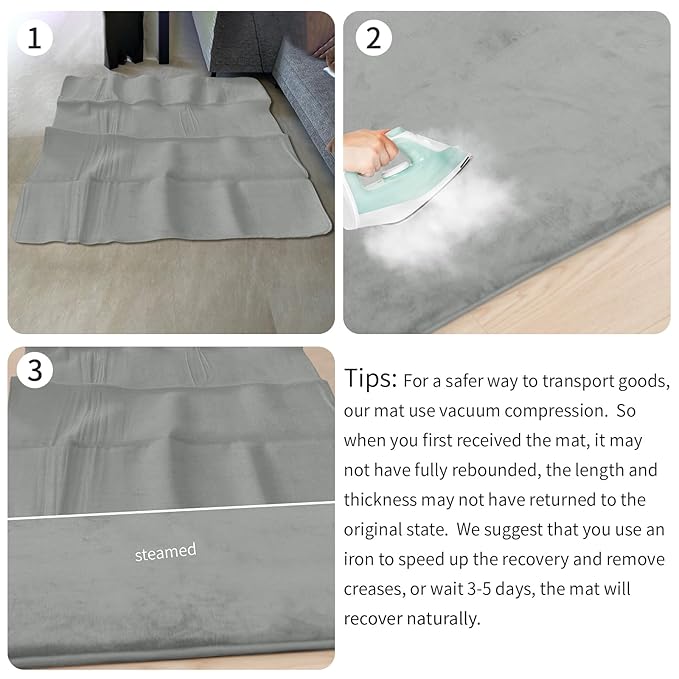 1

2

3

steamed

Tips: For a safer way to transport goods, our mat use vacuum compression. So when you first received the mat, it may not have fully rebounded, the length and thickness may not have returned to the original state. We suggest that you use an iron to speed up the recovery and remove creases, or wait 3-5 days, the mat will recover naturally.