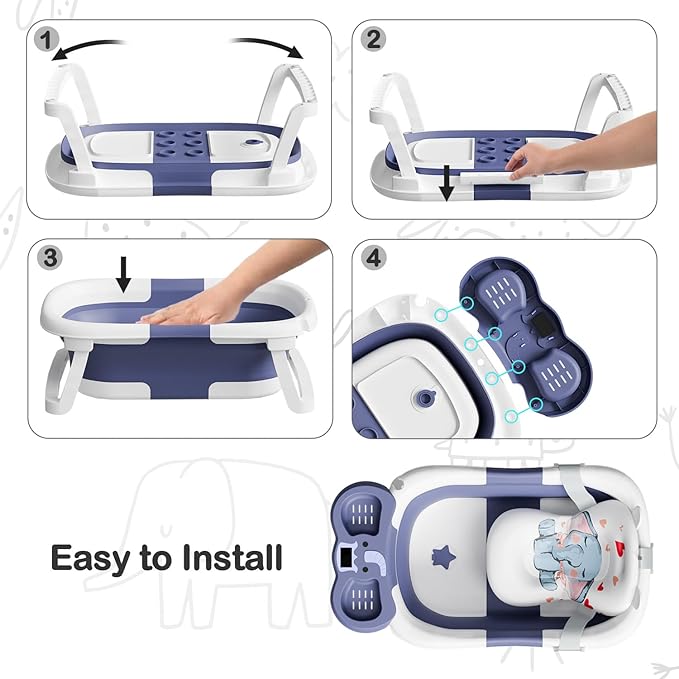 1

2

3

4

Easy to Install