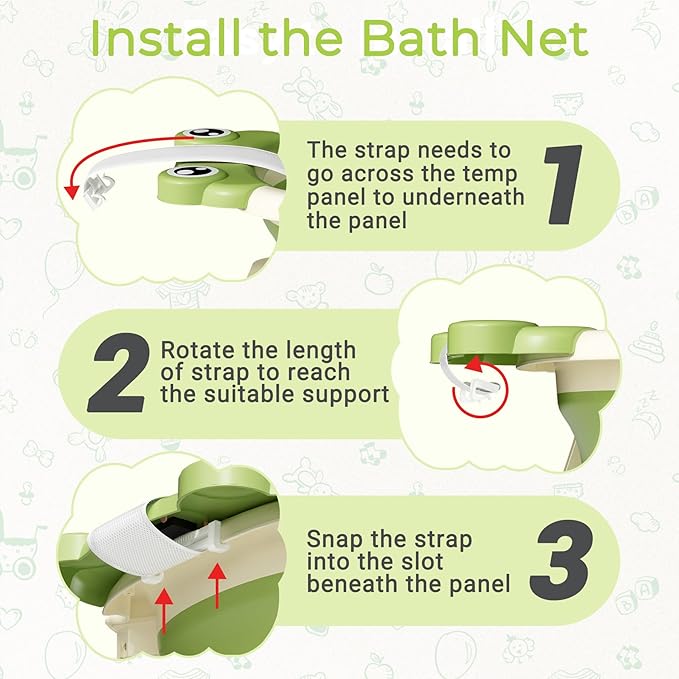 Install the Bath Net

The strap needs to go across the temp panel to underneath the panel

1

2

Rotate the length of strap to reach the suitable support

Snap the strap into the slot beneath the panel

3