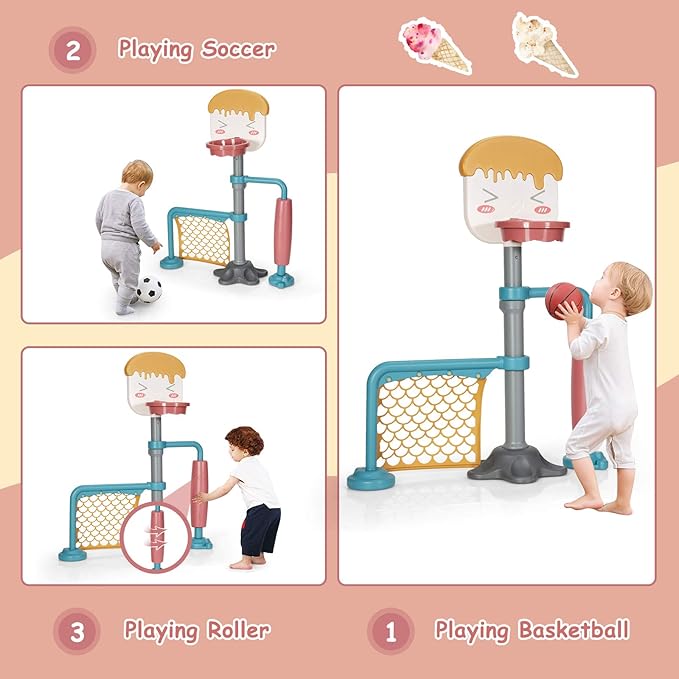 2 Playing Soccer

3 Playing Roller

1 Playing Basketball