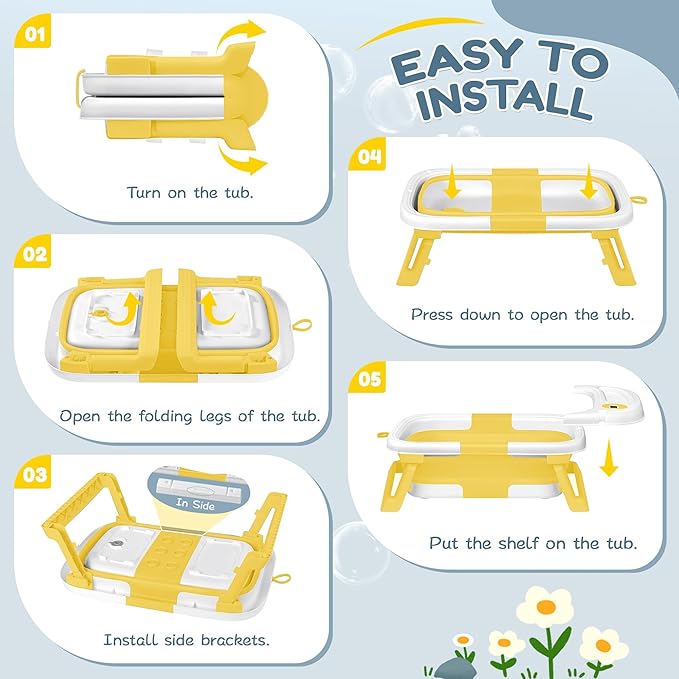 EASY TO INSTALL

01

Turn on the tub.

02

Open the folding legs of the tub.

03

In Side

Install side brackets.

04

Press down to open the tub.

05

Put the shelf on the tub.