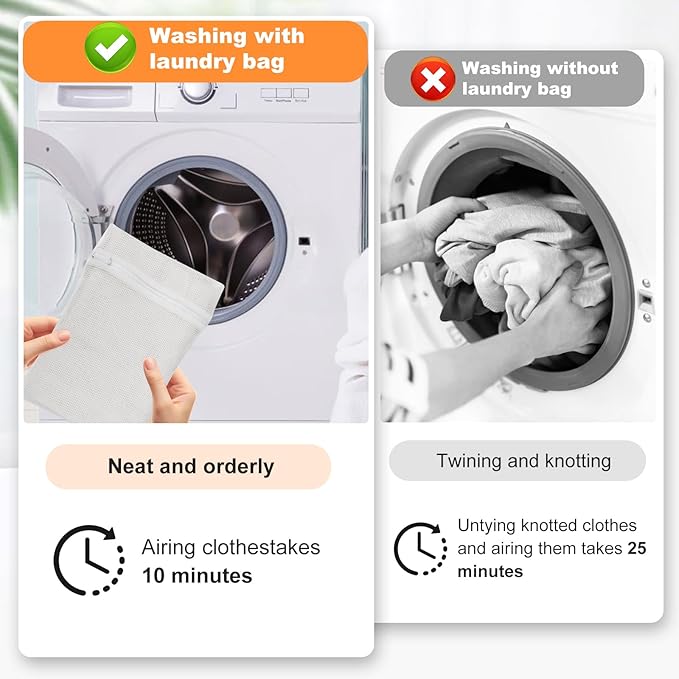 Washing with laundry bag

Neat and orderly

Airing clothestakes
10 minutes

Washing without laundry bag

Twining and knotting

Untying knotted clothes and airing them takes 25 minutes