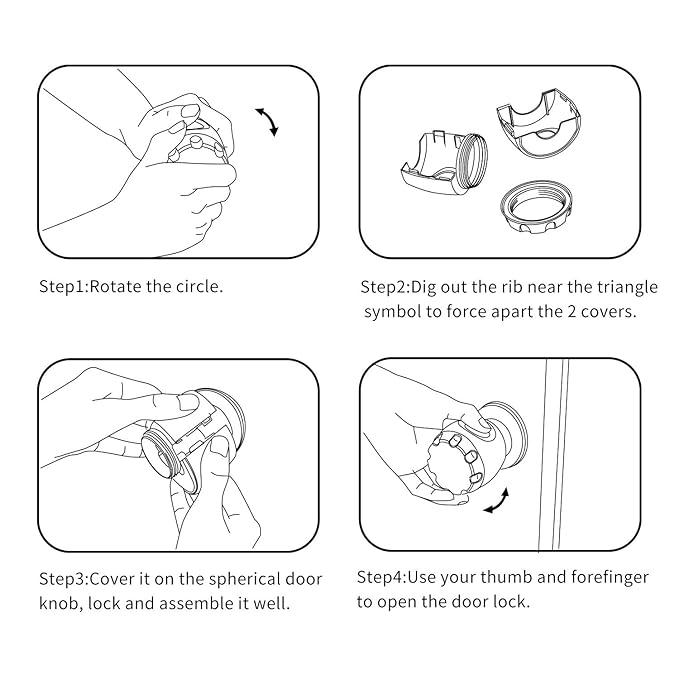 Step1:Rotate the circle.

Step2:Dig out the rib near the triangle symbol to force apart the 2 covers.

Step3:Cover it on the spherical door knob, lock and assemble it well.

Step4:Use your thumb and forefinger to open the door lock.