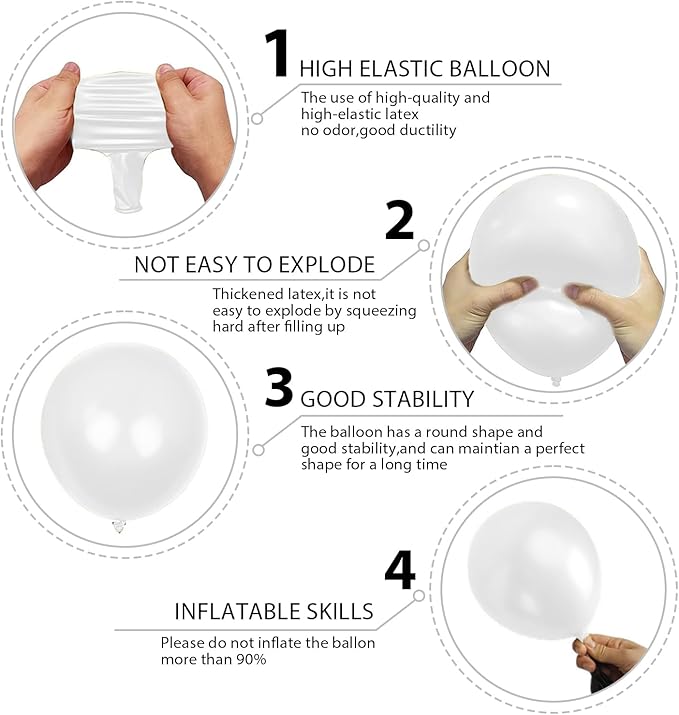 1 HIGH ELASTIC BALLOON

The use of high-quality and high-elastic latex no odor,good ductility

2

NOT EASY TO EXPLODE

Thickened latex,it is not easy to explode by squeezing hard after filling up

3 GOOD STABILITY

The balloon has a round shape and good stability,and can maintian a perfect shape for a long time

4

INFLATABLE SKILLS

Please do not inflate the ballon more than 90%