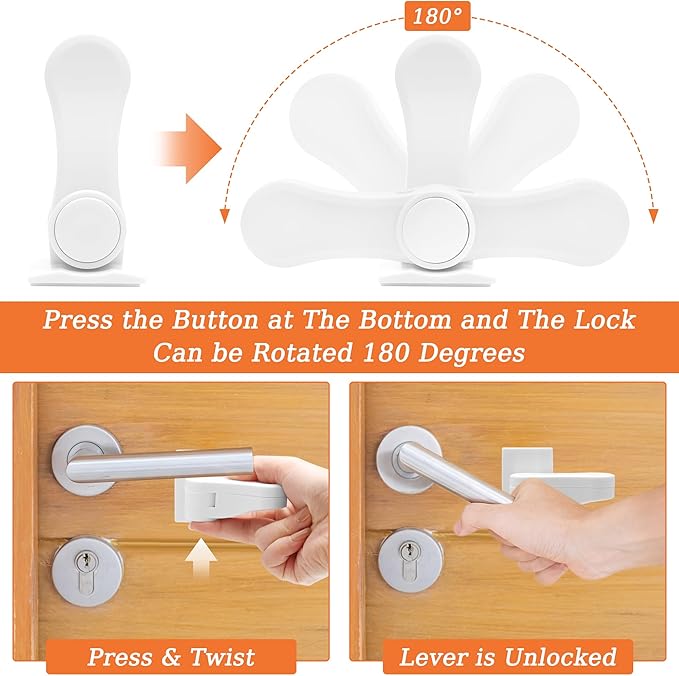 180°

Press the Button at The Bottom and The Lock Can be Rotated 180 Degrees

Press & Twist

Lever is Unlocked