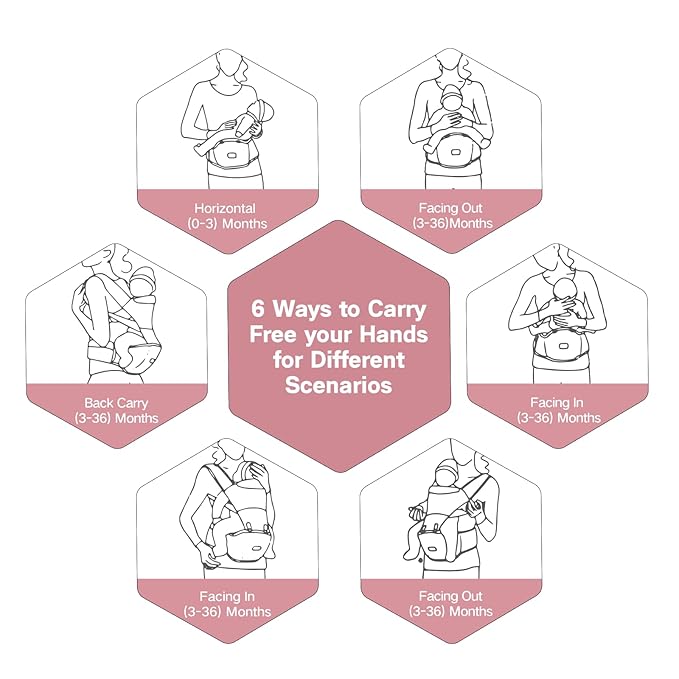 Horizontal
(0-3) Months

Facing Out
(3-36)Months

Back Carry
(3-36) Months

6 Ways to Carry Free your Hands for Different Scenarios

Facing In
(3-36) Months

Facing In
(3-36) Months

Facing Out
(3-36) Months