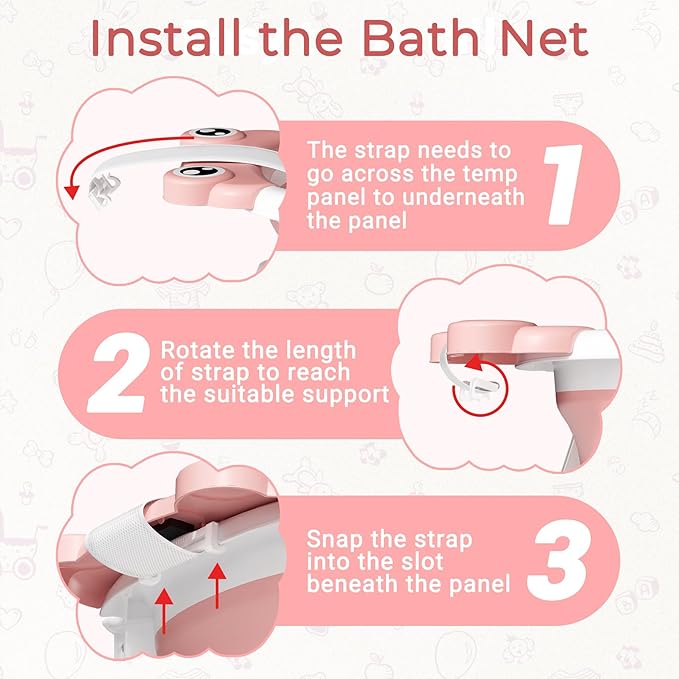 Install the Bath Net

The strap needs to go across the temp panel to underneath the panel

1

2

Rotate the length of strap to reach the suitable support

Snap the strap into the slot beneath the panel

3