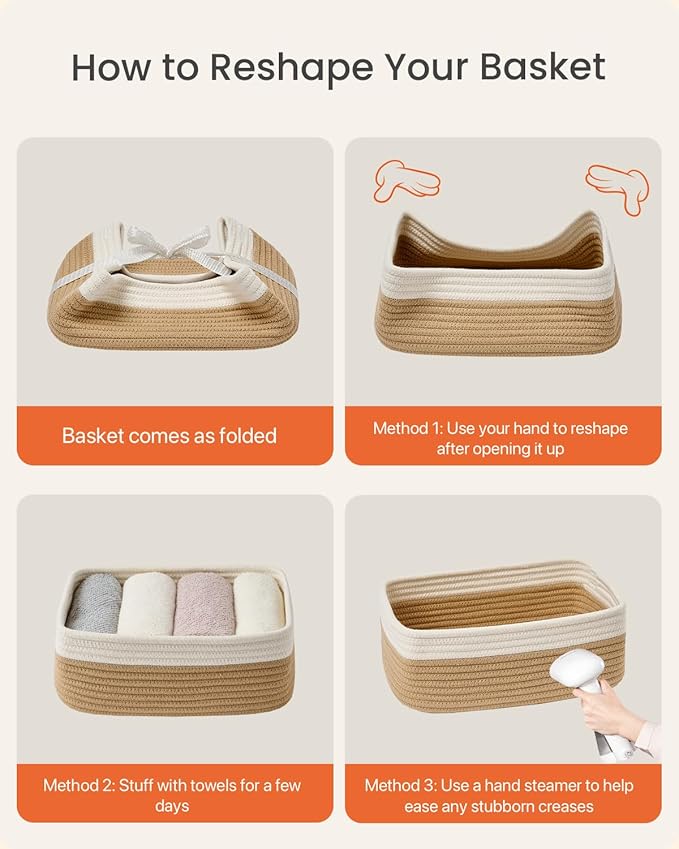 How to Reshape Your Basket

Basket comes as folded

Method 1: Use your hand to reshape after opening it up

Method 2: Stuff with towels for a few days

Method 3: Use a hand steamer to help ease any stubborn creases