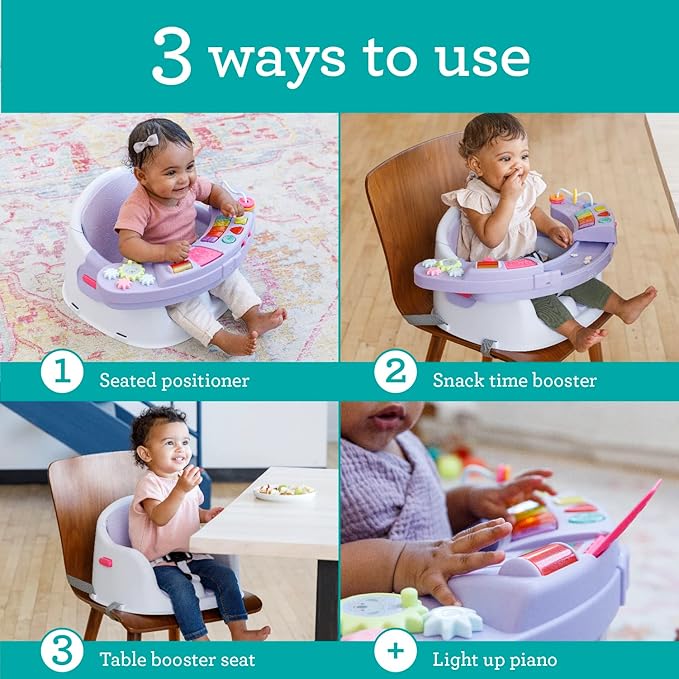 3 ways to use

1 Seated positioner

2 Snack time booster

3 Table booster seat

+ Light up piano