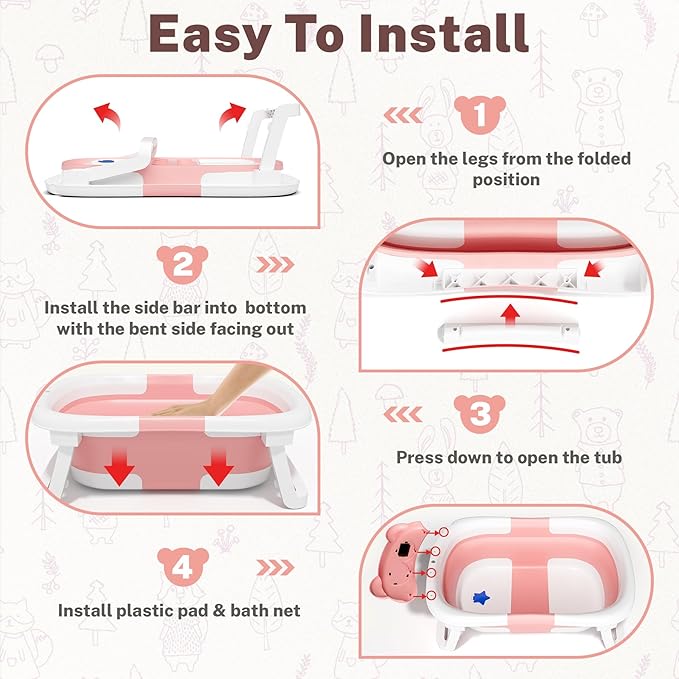 Easy To Install

1

Open the legs from the folded position

2

Install the side bar into  bottom with the bent side facing out

3

Press down to open the tub

4

Install plastic pad & bath net