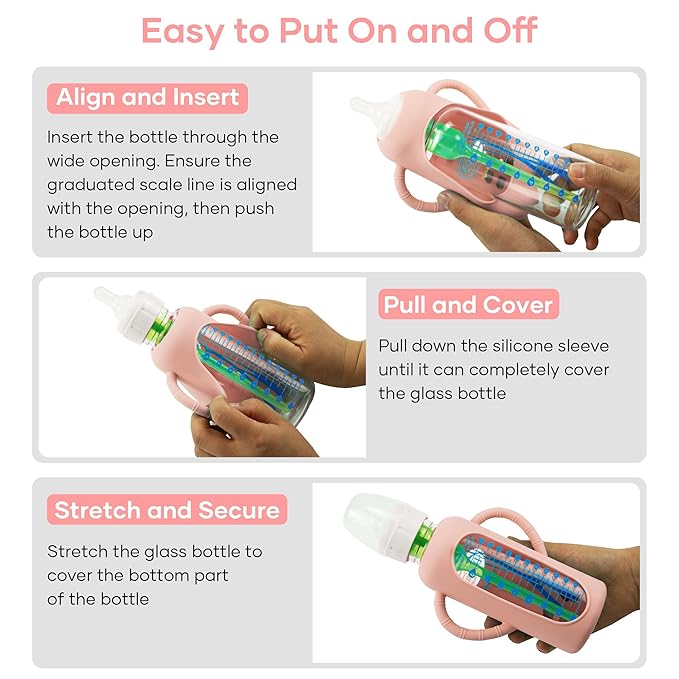 Easy to Put On and Off

Align and Insert

Insert the bottle through the wide opening. Ensure the graduated scale line is aligned with the opening, then push the bottle up

Pull and Cover

Pull down the silicone sleeve until it can completely cover the glass bottle

Stretch and Secure

Stretch the glass bottle to cover the bottom part of the bottle