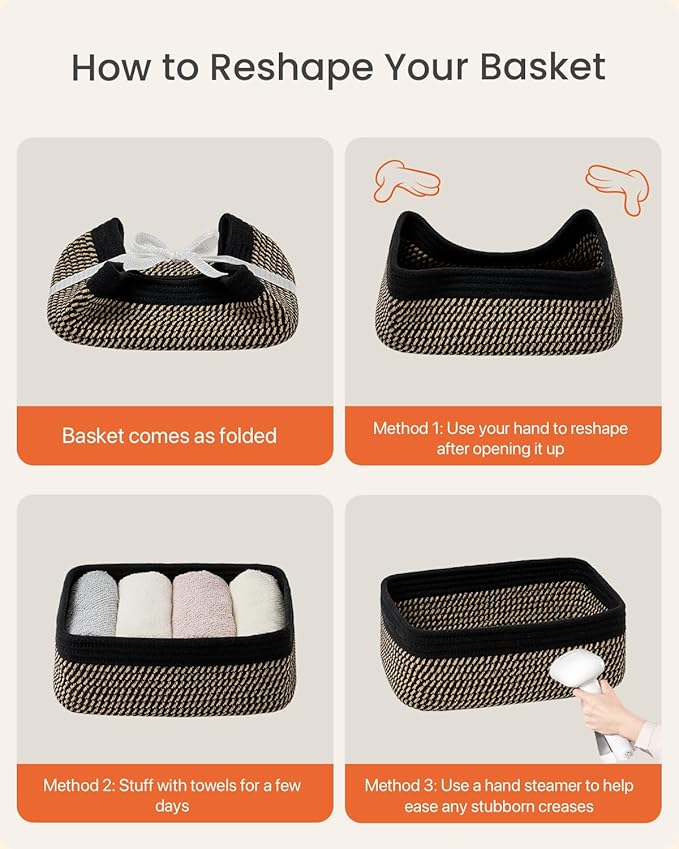 How to Reshape Your Basket

Basket comes as folded

Method 1: Use your hand to reshape after opening it up

Method 2: Stuff with towels for a few days

Method 3: Use a hand steamer to help ease any stubborn creases