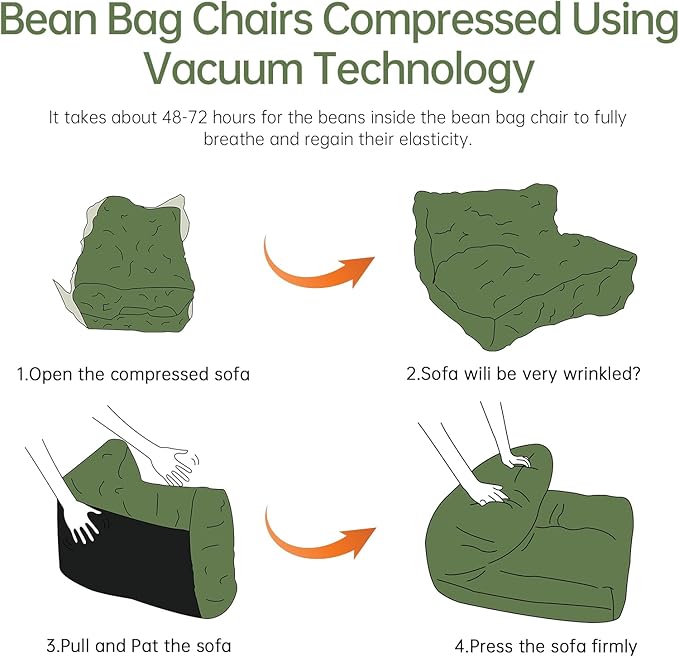 Bean Bag Chairs Compressed Using Vacuum Technology

It takes about 48-72 hours for the beans inside the bean bag chair to fully breathe and regain their elasticity.

1.Open the compressed sofa

2.Sofa wili be very wrinkled?

3.Pull and Pat the sofa

4.Press the sofa firmly