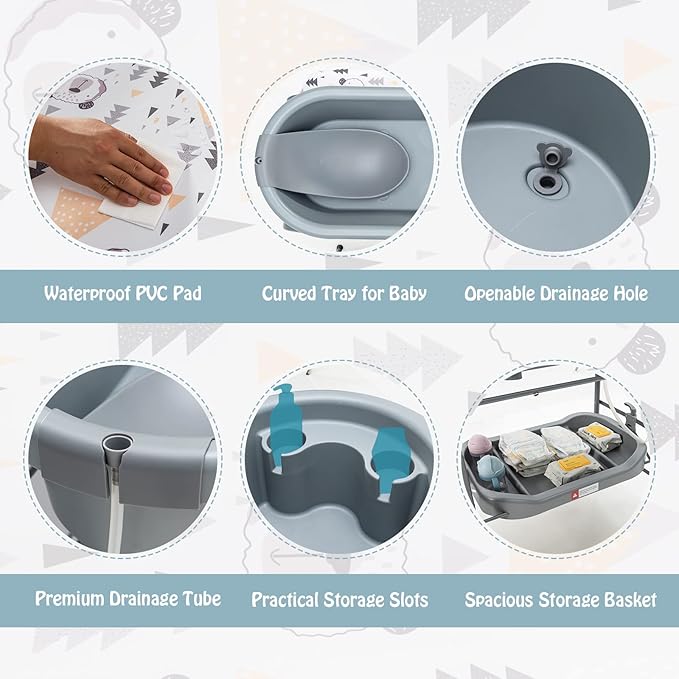 Waterproof PVC Pad

Curved Tray for Baby

Openable Drainage Hole

Premium Drainage Tube

Practical Storage Slots

Spacious Storage Basket