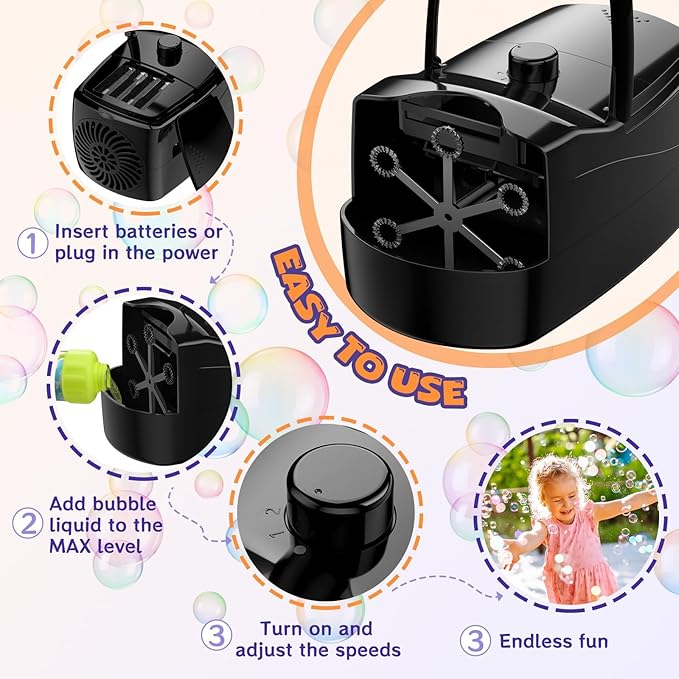 1 Insert batteries or plug in the power

EASY TO USE

2 Add bubble liquid to the MAX level

1 2

3 Turn on and adjust the speeds

3 Endless fun