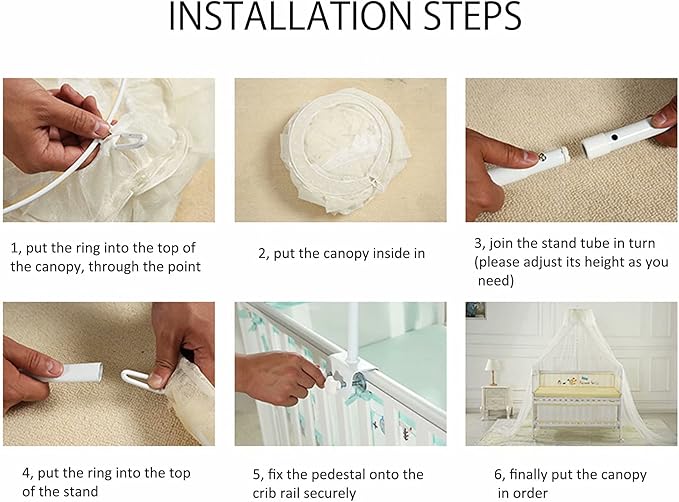 INSTALLATION STEPS

1, put the ring into the top of the canopy, through the point

2, put the canopy inside in

3, join the stand tube in turn (please adjust its height as you need)

4, put the ring into the top of the stand

5, fix the pedestal onto the crib rail securely

6, finally put the canopy in order