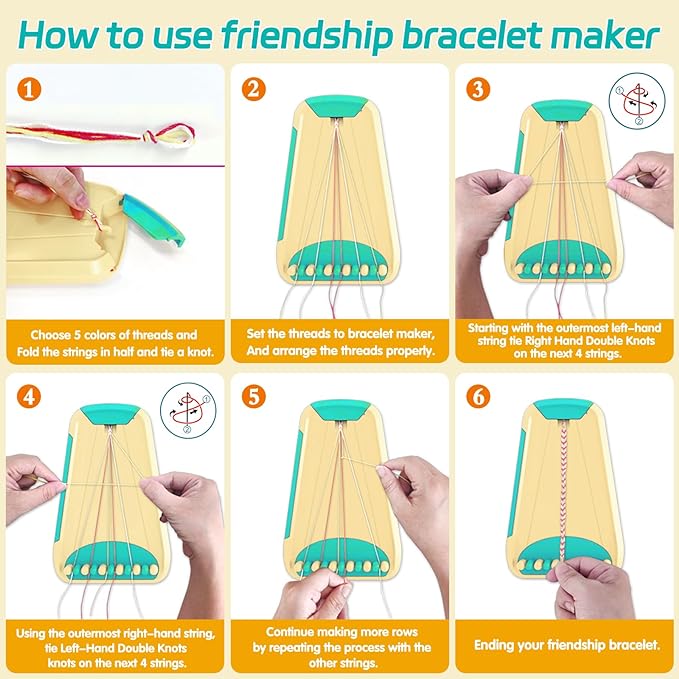 How to use friendship bracelet maker

1

Choose 5 colors of threads and Fold the strings in half and tie a knot.

2

Set the threads to bracelet maker, And arrange the threads properly.

3

①
②

Starting with the outermost left-hand string tie Right Hand Double Knots on the next 4 strings.

4

①
②

Using the outermost right-hand string, tie Left-Hand Double Knots knots on the next 4 strings.

5

Continue making more rows by repeating the process with the other strings.

6

Ending your friendship bracelet.