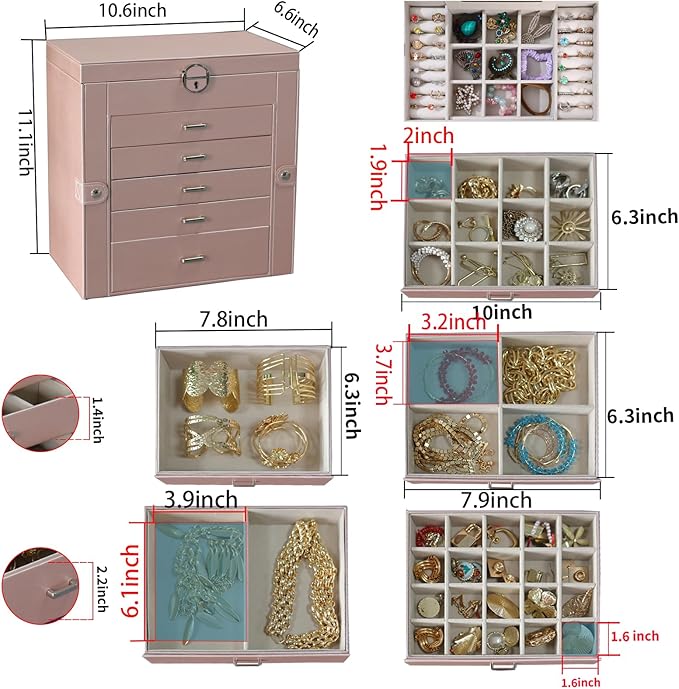 10.6inch
6.6inch
11.1inch

2inch
1.9inch
6.3inch
10inch

7.8inch
6.3inch
1.4inch

3.2inch
3.7inch
6.3inch
7.9inch

3.9inch
6.1inch
2.2inch

1.6 inch
1.6inch