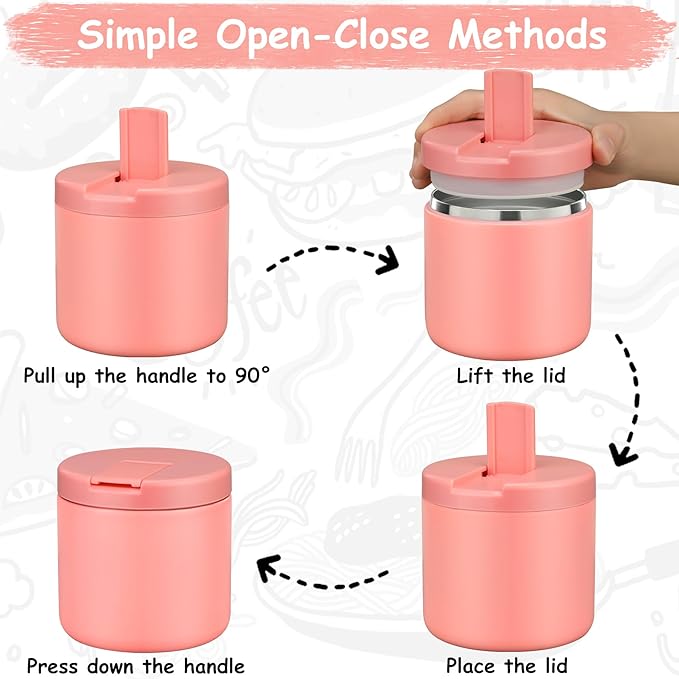 Simple Open-Close Methods

Pull up the handle to 90°

Lift the lid

Press down the handle

Place the lid