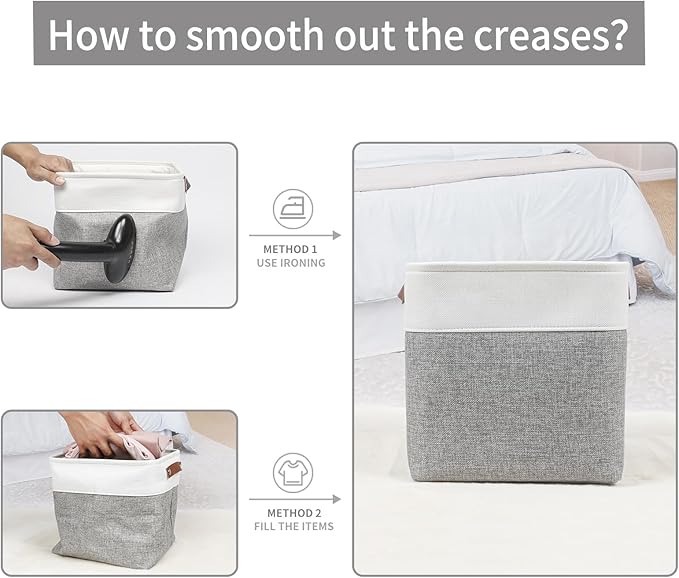 How to smooth out the creases?

METHOD 1
USE IRONING

METHOD 2
FILL THE ITEMS