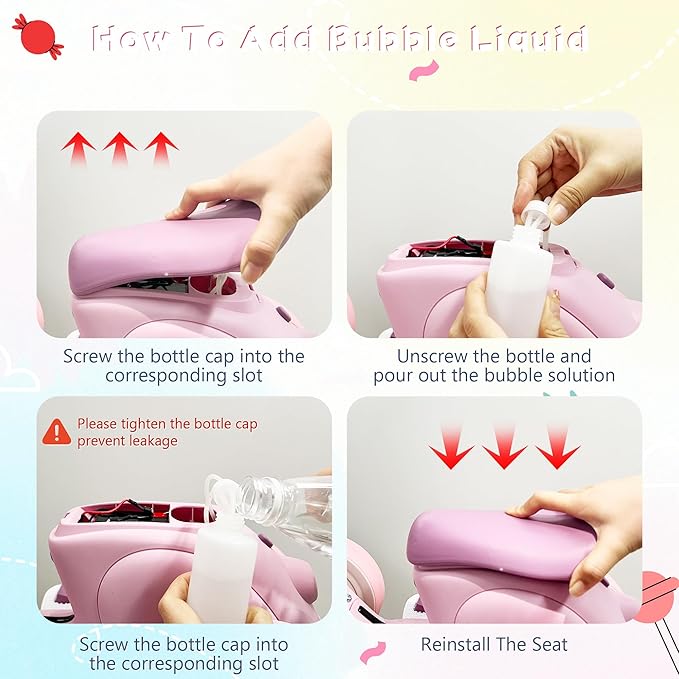 How To Add Bubble Liquid

Screw the bottle cap into the corresponding slot

Unscrew the bottle and pour out the bubble solution

Please tighten the bottle cap prevent leakage

Screw the bottle cap into the corresponding slot

Reinstall The Seat