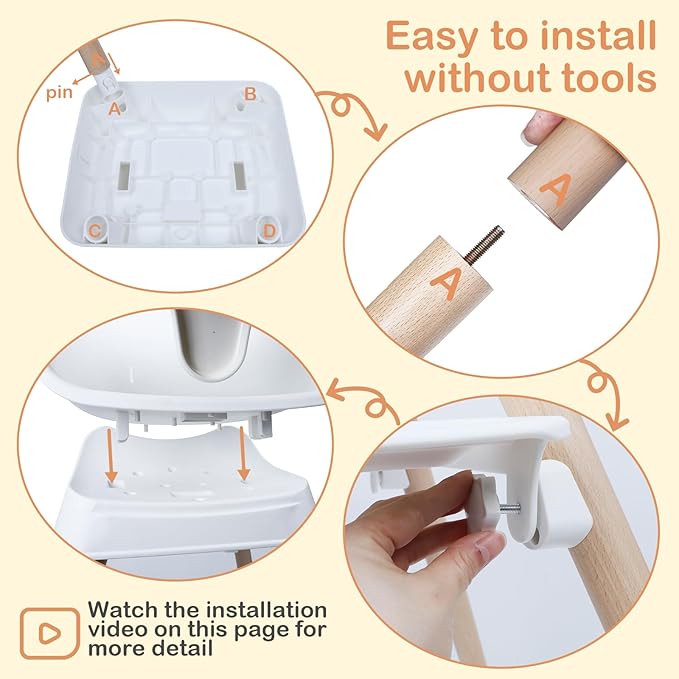 Easy to install without tools

pin
A
B
C
D

A
A

Watch the installation video on this page for more detail