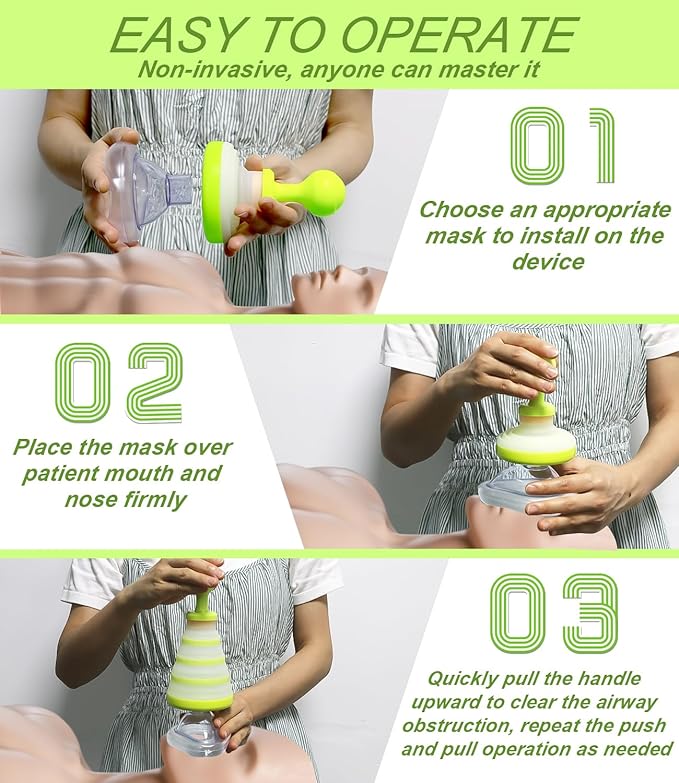 EASY TO OPERATE
Non-invasive, anyone can master it

01
Choose an appropriate mask to install on the device

02
Place the mask over patient mouth and nose firmly

03
Quickly pull the handle upward to clear the airway obstruction, repeat the push and pull operation as needed