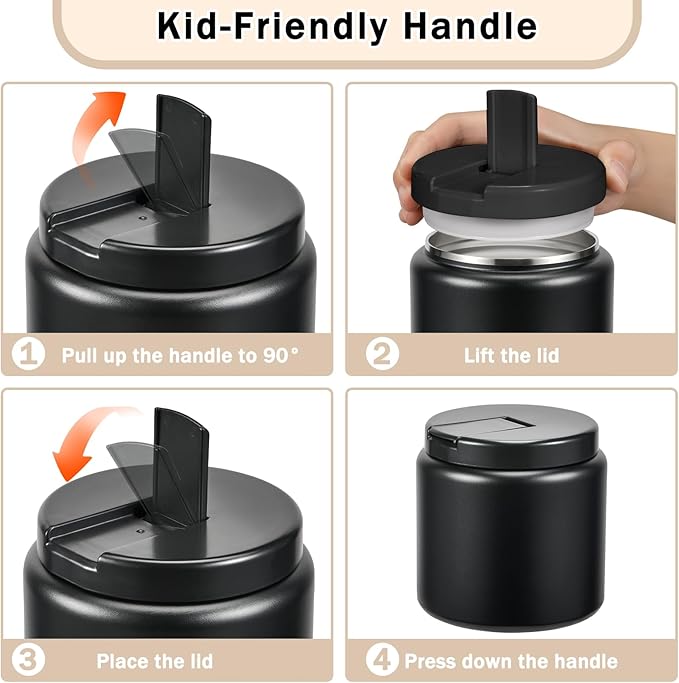 Kid-Friendly Handle

1 Pull up the handle to 90°

2 Lift the lid

3 Place the lid

4 Press down the handle