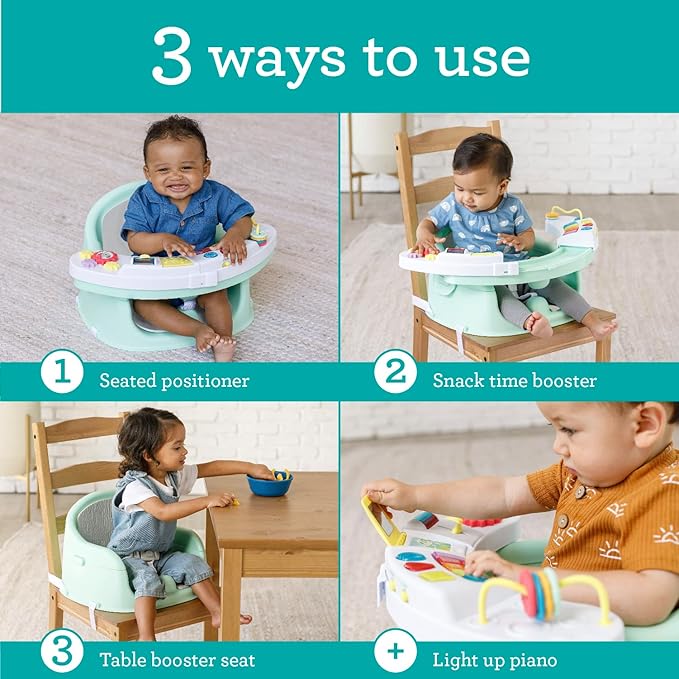 3 ways to use

1 Seated positioner

2 Snack time booster

3 Table booster seat

+ Light up piano