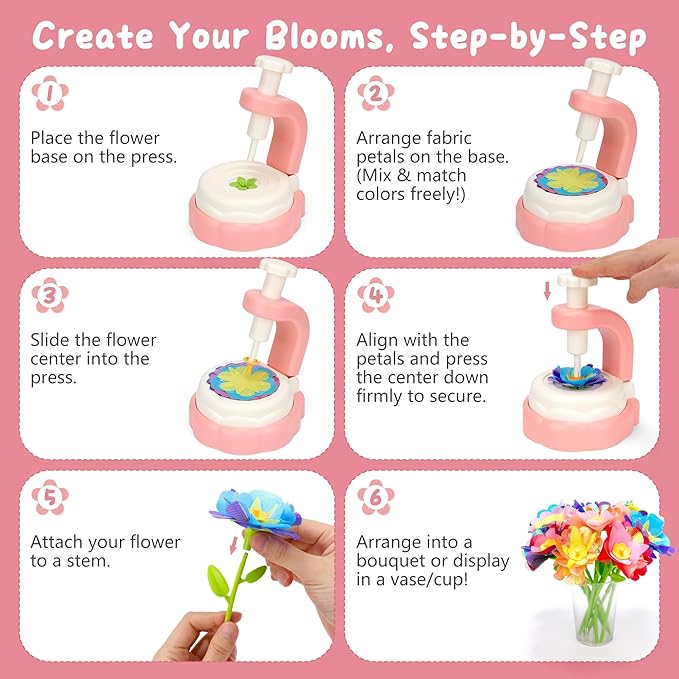 Create Your Blooms, Step-by-Step

1

Place the flower base on the press.

2

Arrange fabric petals on the base. (Mix & match colors freely!)

3

Slide the flower center into the press.

4

Align with the petals and press the center down firmly to secure.

5

Attach your flower to a stem.

6

Arrange into a bouquet or display in a vase/cup!