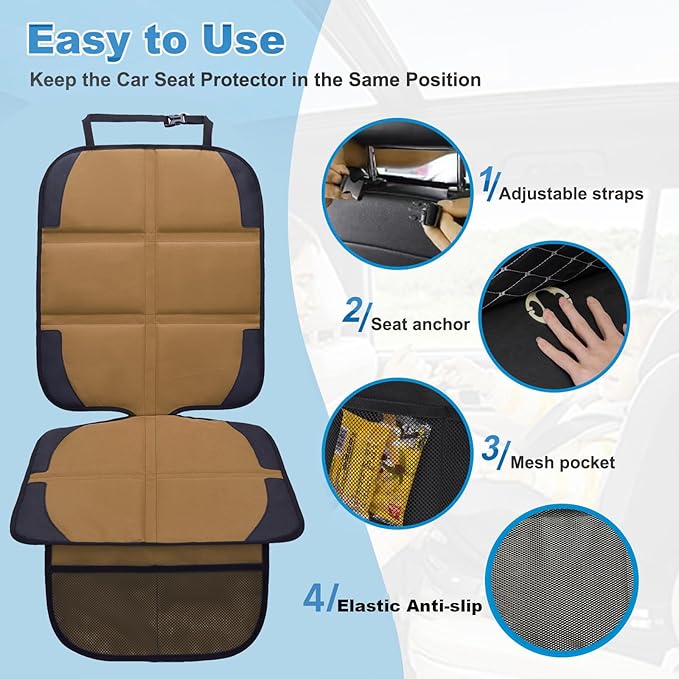 Easy to Use

Keep the Car Seat Protector in the Same Position

1/ Adjustable straps

2/ Seat anchor

3/ Mesh pocket

4/ Elastic Anti-slip