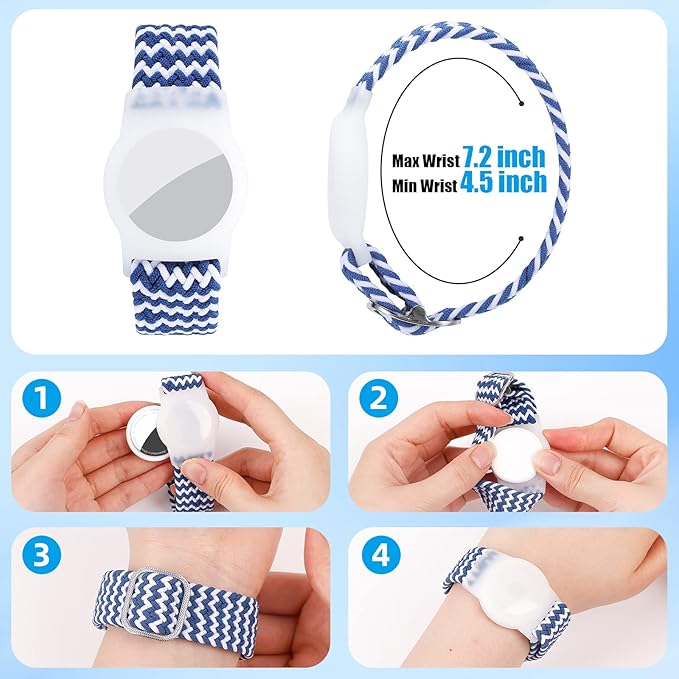 Max Wrist 7.2 inch
Min Wrist 4.5 inch

1

2

3

4