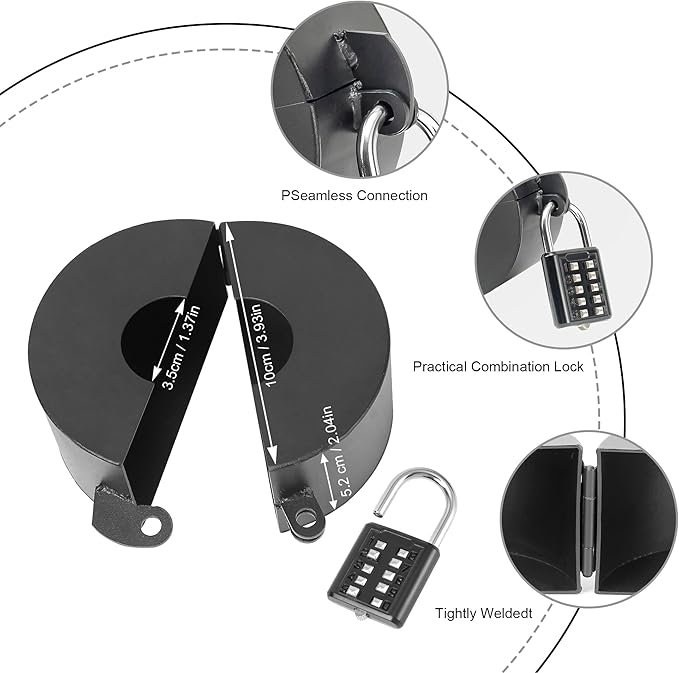 PSeamless Connection

3.5cm / 1.37in

10cm / 3.93in

5.2 cm / 2.04in

Practical Combination Lock

Tightly Weldedt