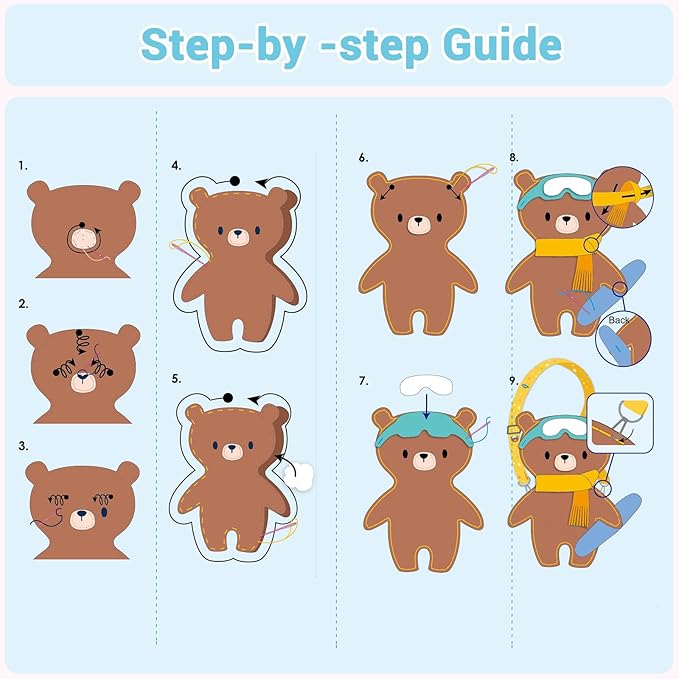 Step-by -step Guide

1.

2.

3.

4.

5.

6.

7.

8.

Back

9.