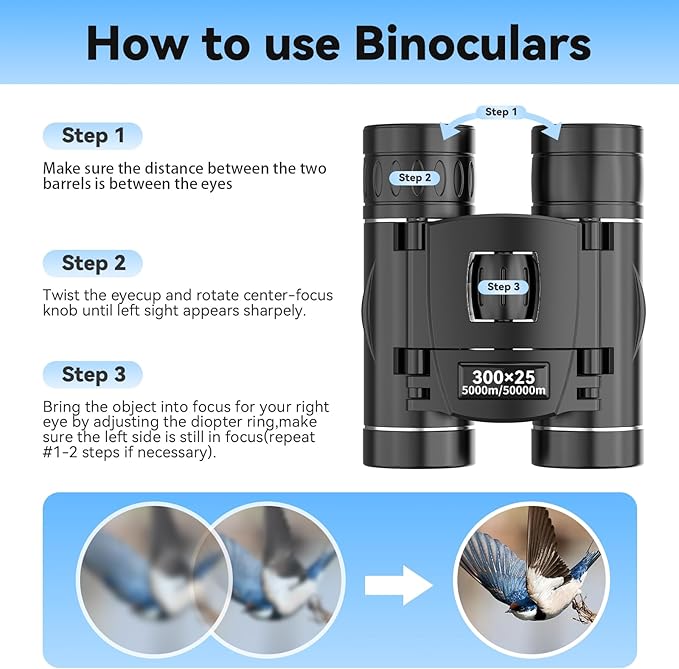 How to use Binoculars

Step 1

Make sure the distance between the two barrels is between the eyes

Step 2

Twist the eyecup and rotate center-focus knob until left sight appears sharpely.

Step 3

Bring the object into focus for your right eye by adjusting the diopter ring,make sure the left side is still in focus(repeat #1-2 steps if necessary).

Step 1

Step 2

Step 3

300×25
5000m/50000m