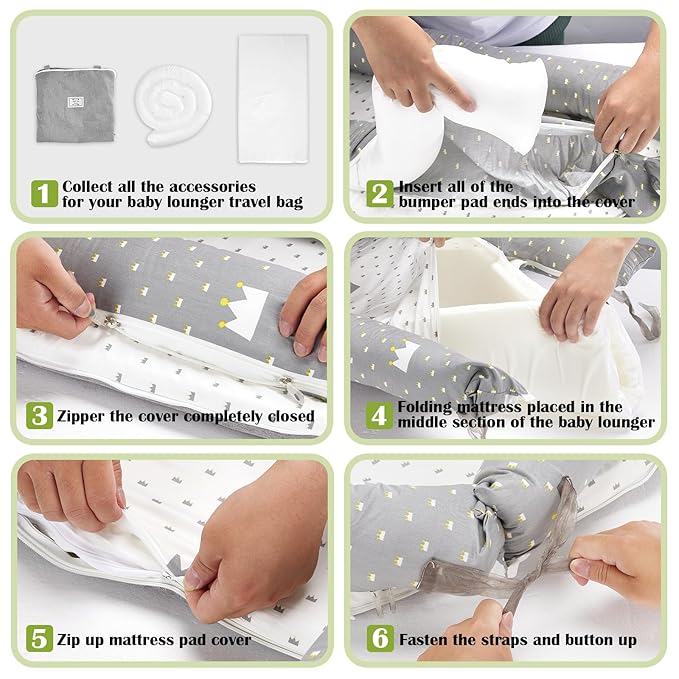 1 Collect all the accessories for your baby lounger travel bag

2 Insert all of the bumper pad ends into the cover

3 Zipper the cover completely closed

4 Folding mattress placed in the middle section of the baby lounger

5 Zip up mattress pad cover

6 Fasten the straps and button up