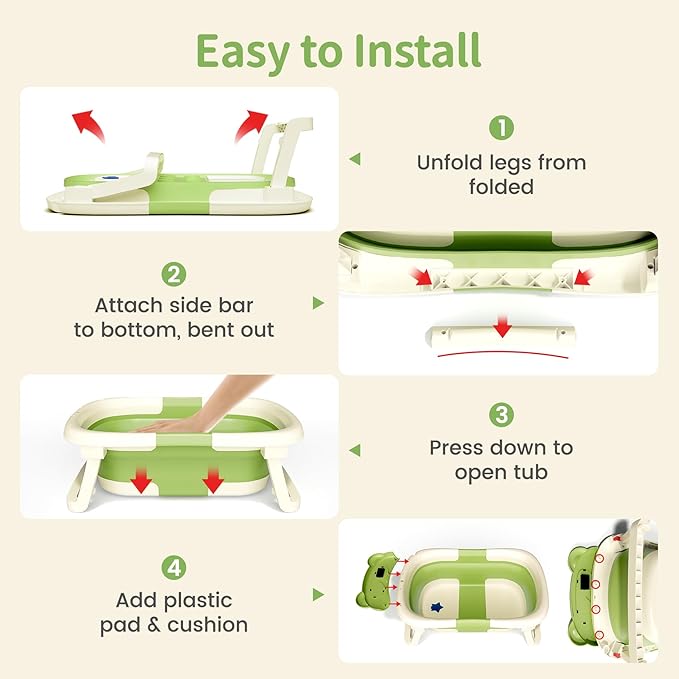 Easy to Install

1
Unfold legs from folded

2
Attach side bar to bottom, bent out

3
Press down to open tub

4
Add plastic pad & cushion