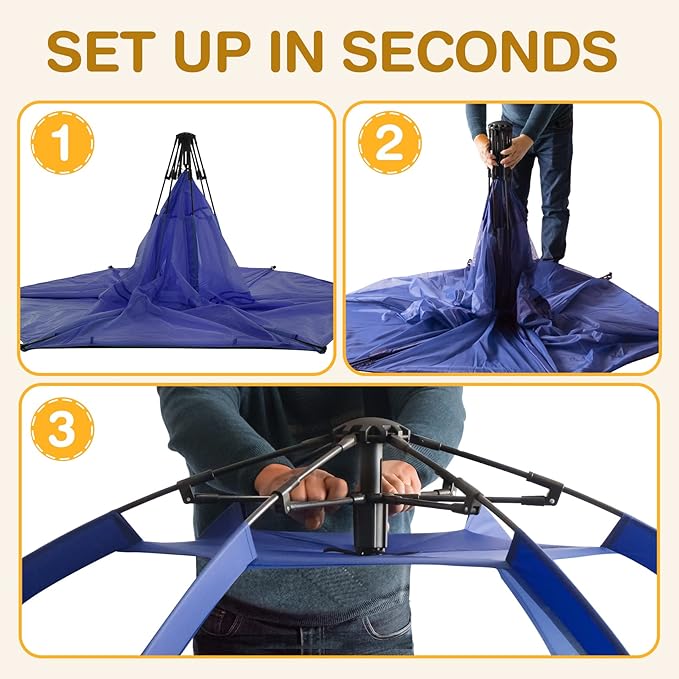 SET UP IN SECONDS

1

2

3