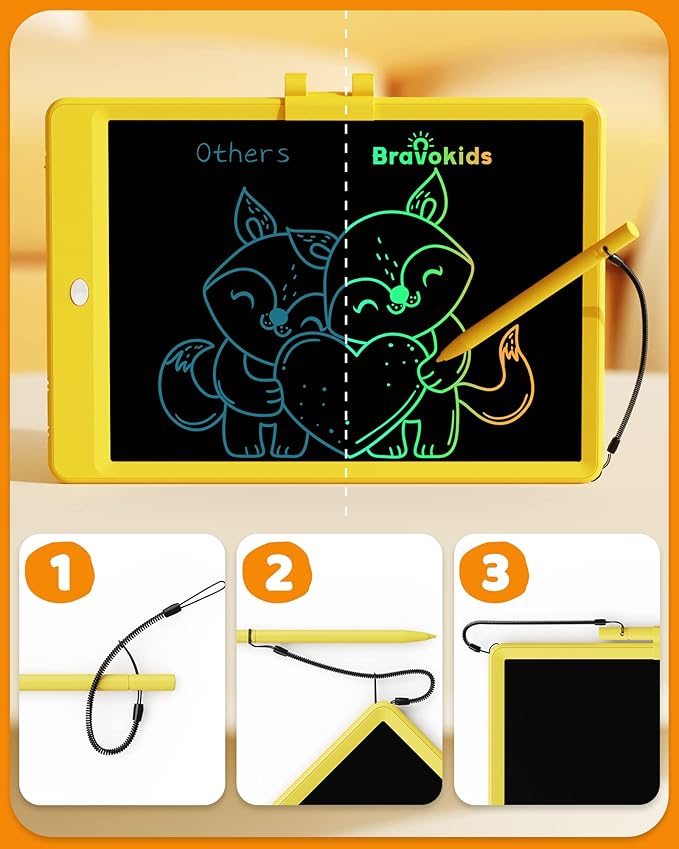 Others

Bravokids

1

2

3