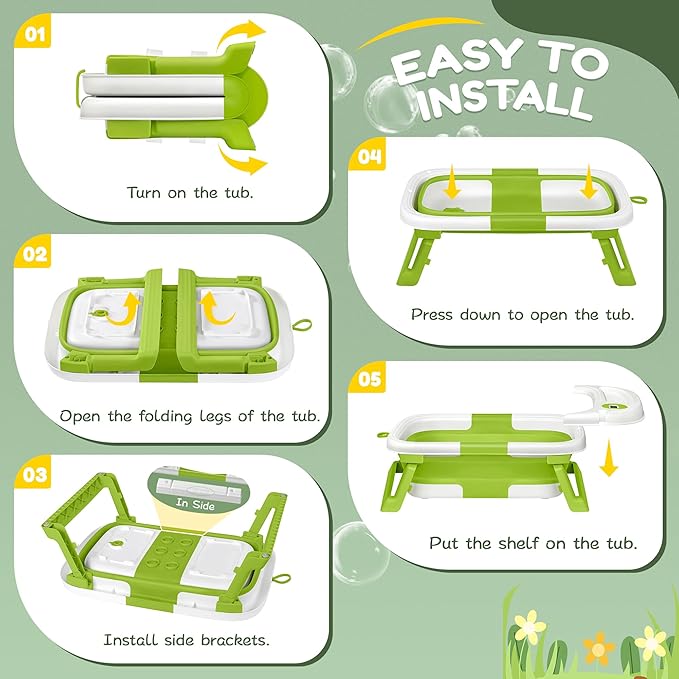 EASY TO INSTALL

01

Turn on the tub.

02

Open the folding legs of the tub.

03

In Side

Install side brackets.

04

Press down to open the tub.

05

Put the shelf on the tub.