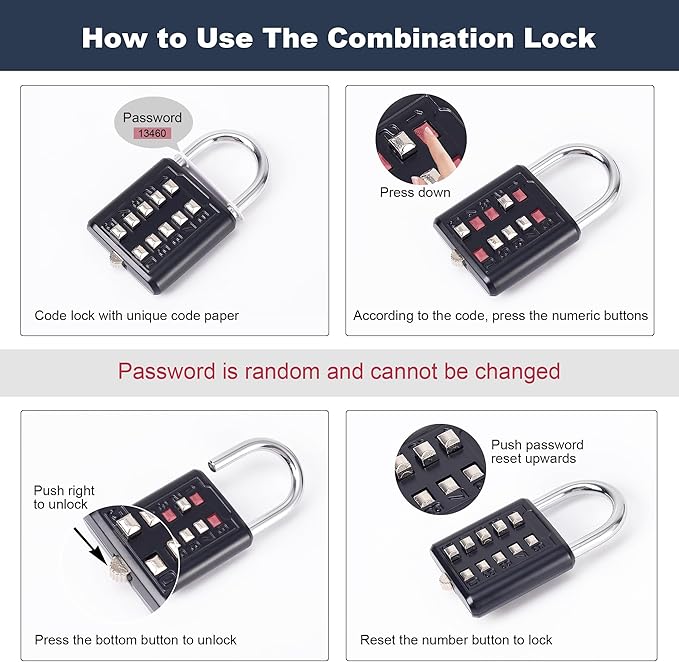 How to Use The Combination Lock

Password
13460

Code lock with unique code paper

Press down

According to the code, press the numeric buttons

Password is random and cannot be changed

Push right to unlock

Press the bottom button to unlock

Push password reset upwards

Reset the number button to lock