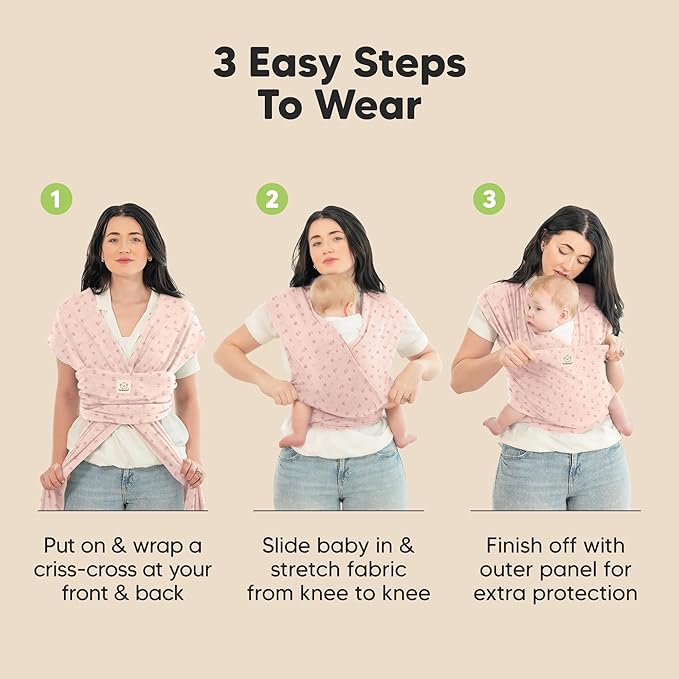 3 Easy Steps To Wear

1

Put on & wrap a criss-cross at your front & back

2

Slide baby in & stretch fabric from knee to knee

3

Finish off with outer panel for extra protection