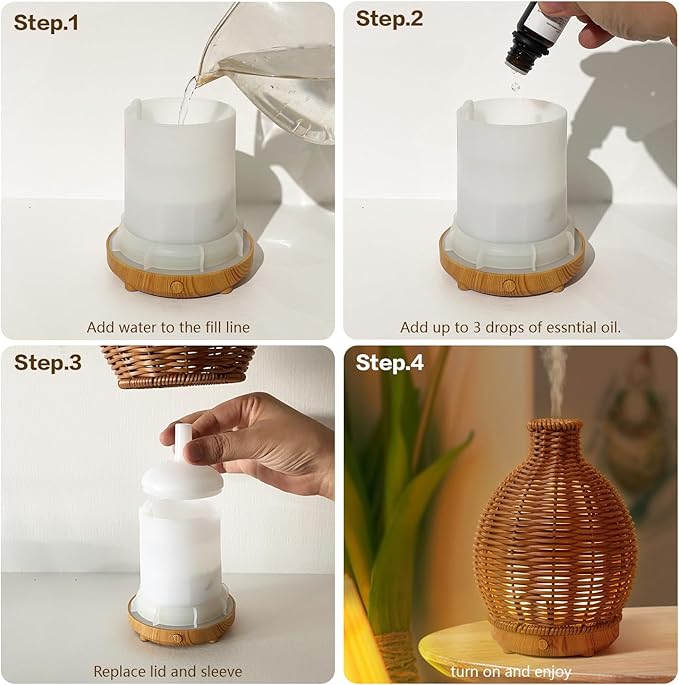 Step.1

Add water to the fill line

Step.2

Add up to 3 drops of essntial oil.

Step.3

Replace lid and sleeve

Step.4

turn on and enjoy