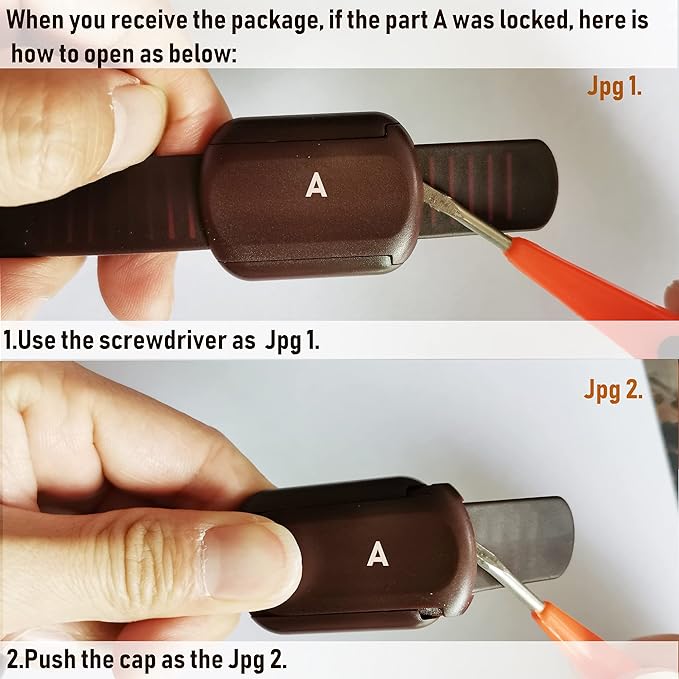 When you receive the package, if the part A was locked, here is how to open as below:

Jpg 1.

A

1.Use the screwdriver as Jpg 1.

Jpg 2.

A

2.Push the cap as the Jpg 2.