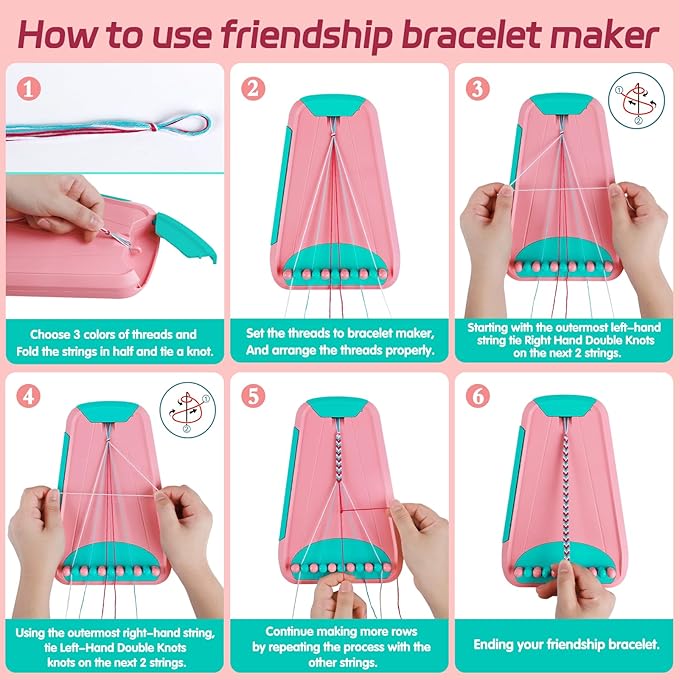 How to use friendship bracelet maker

1

Choose 3 colors of threads and Fold the strings in half and tie a knot.

2

Set the threads to bracelet maker, And arrange the threads properly.

3

①

②

Starting with the outermost left-hand string tie Right Hand Double Knots on the next 2 strings.

4

①

②

Using the outermost right-hand string, tie Left-Hand Double Knots knots on the next 2 strings.

5

Continue making more rows by repeating the process with the other strings.

6

Ending your friendship bracelet.