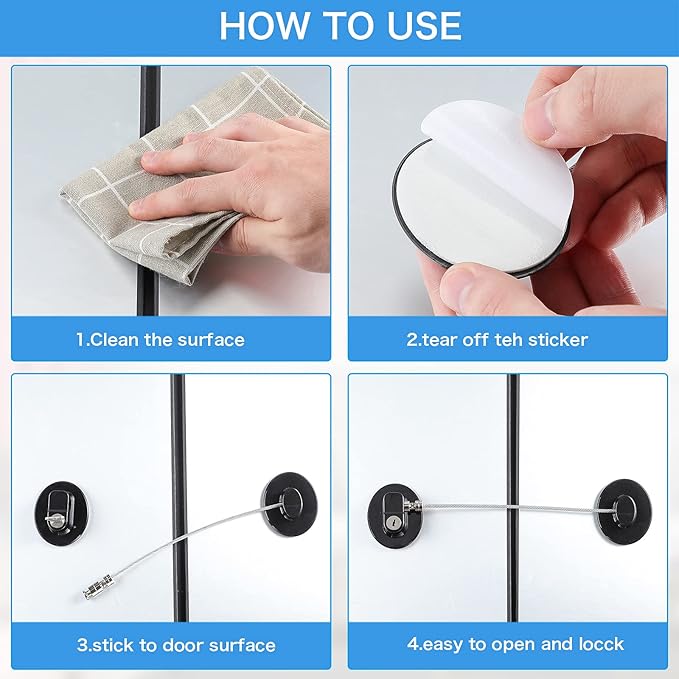 HOW TO USE

1.Clean the surface

2.tear off teh sticker

3.stick to door surface

4.easy to open and locck