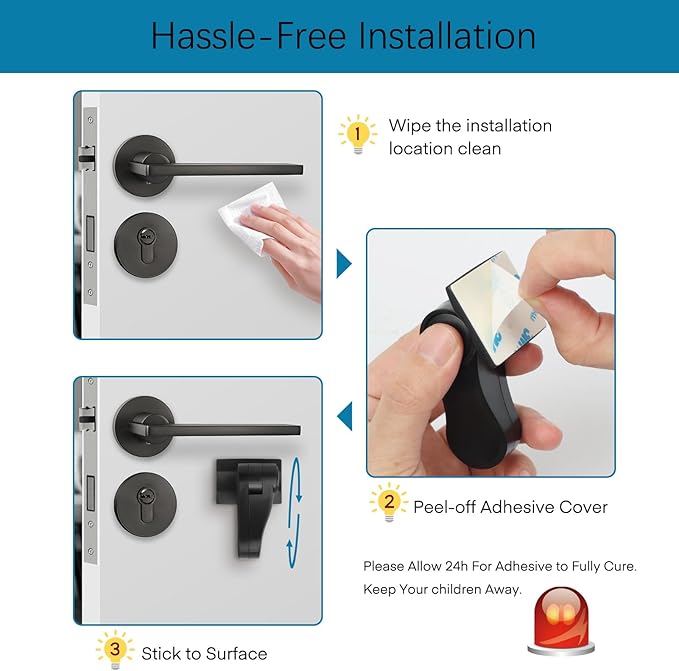 Hassle-Free Installation

1 Wipe the installation location clean

2 Peel-off Adhesive Cover

Please Allow 24h For Adhesive to Fully Cure.
Keep Your children Away.

3 Stick to Surface