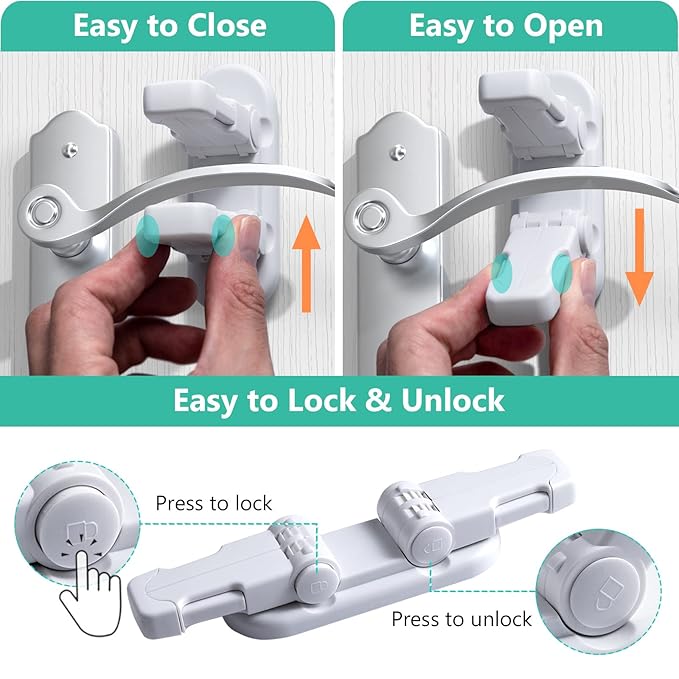 Easy to Close

Easy to Open

Easy to Lock & Unlock

Press to lock

Press to unlock