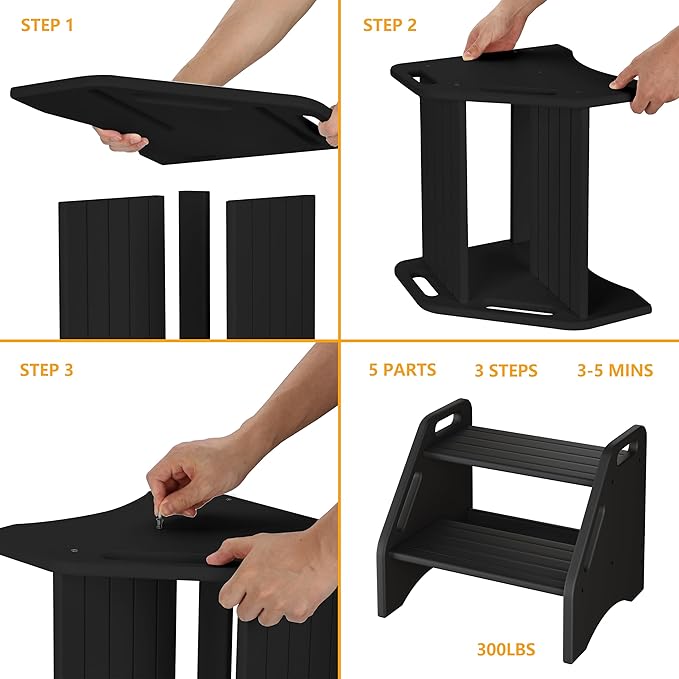 STEP 1

STEP 2

STEP 3

5 PARTS

3 STEPS

3-5 MINS

300LBS